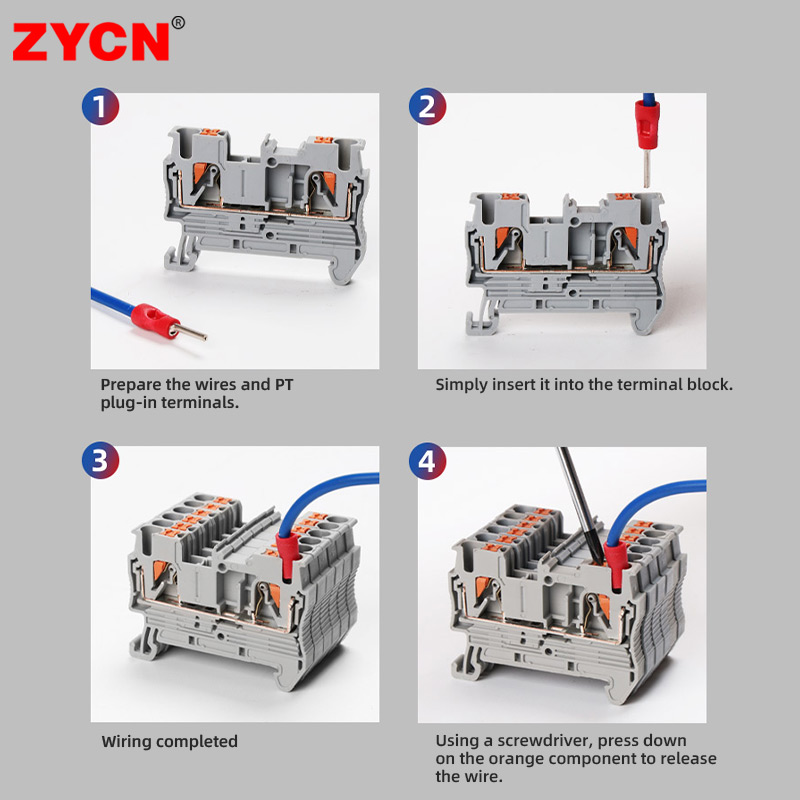 ZYCN®

1

Prepare the wires and PT plug-in terminals.

2

Simply insert it into the terminal block.

3

Wiring completed

4

Using a screwdriver, press down on the orange component to release the wire.