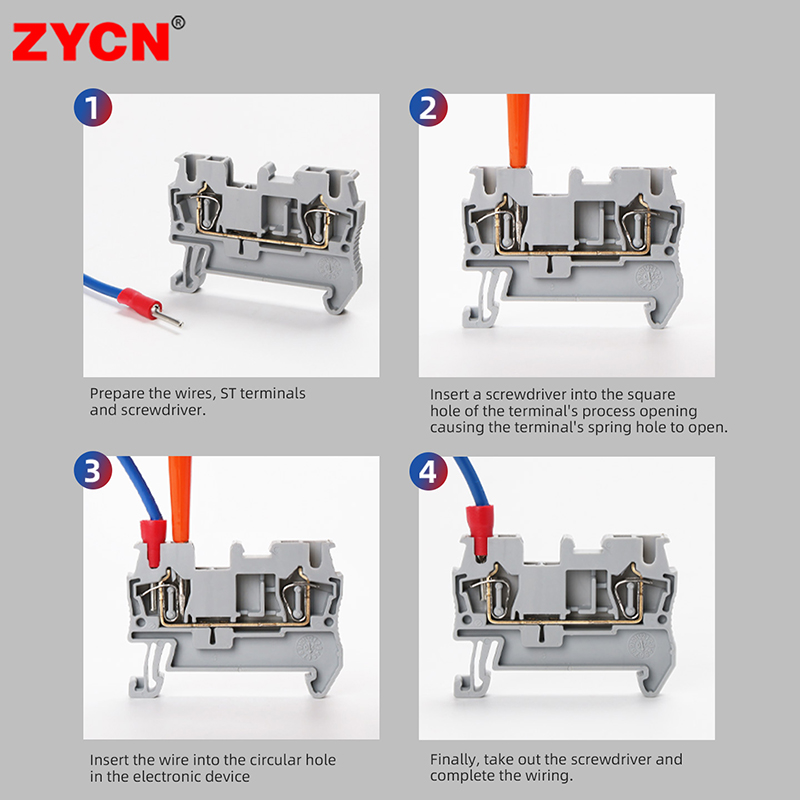 ZYCN®

1

Prepare the wires, ST terminals and screwdriver.

2

Insert a screwdriver into the square hole of the terminal's process opening causing the terminal's spring hole to open.

3

Insert the wire into the circular hole in the electronic device

4

Finally, take out the screwdriver and complete the wiring.