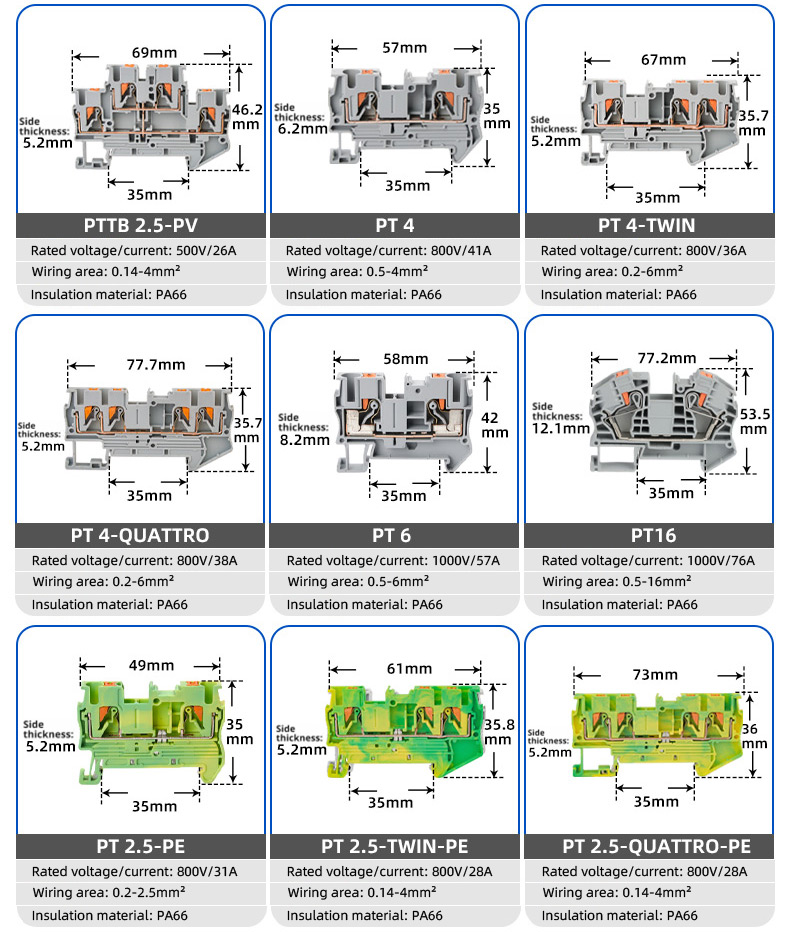 69mm
Side thickness: 5.2mm
46.2 mm
35mm
PTTB 2.5-PV
Rated voltage/current: 500V/26A
Wiring area: 0.14-4mm²
Insulation material: PA66

57mm
Side thickness: 6.2mm
35 mm
35mm
PT 4
Rated voltage/current: 800V/41A
Wiring area: 0.5-4mm²
Insulation material: PA66

67mm
Side thickness: 5.2mm
35.7 mm
35mm
PT 4-TWIN
Rated voltage/current: 800V/36A
Wiring area: 0.2-6mm²
Insulation material: PA66

77.7mm
Side thickness: 5.2mm
35.7 mm
35mm
PT 4-QUATTRO
Rated voltage/current: 800V/38A
Wiring area: 0.2-6mm²
Insulation material: PA66

58mm
Side thickness: 8.2mm
42 mm
35mm
PT 6
Rated voltage/current: 1000V/57A
Wiring area: 0.5-6mm²
Insulation material: PA66

77.2mm
Side thickness: 12.1mm
53.5 mm
35mm
PT16
Rated voltage/current: 1000V/76A
Wiring area: 0.5-16mm²
Insulation material: PA66

49mm
Side thickness: 5.2mm
35 mm
35mm
PT 2.5-PE
Rated voltage/current: 800V/31A
Wiring area: 0.2-2.5mm²
Insulation material: PA66

61mm
Side thickness: 5.2mm
35.8 mm
35mm
PT 2.5-TWIN-PE
Rated voltage/current: 800V/28A
Wiring area: 0.14-4mm²
Insulation material: PA66

73mm
Side thickness: 5.2mm
36 mm
35mm
PT 2.5-QUATTRO-PE
Rated voltage/current: 800V/28A
Wiring area: 0.14-4mm²
Insulation material: PA66