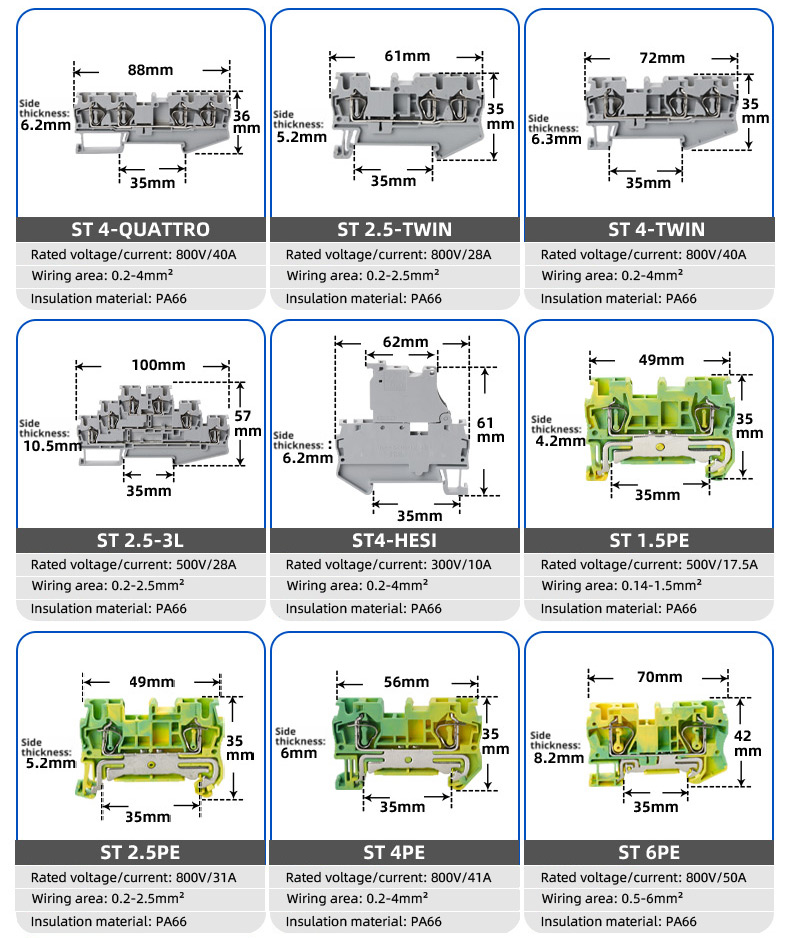 88mm
Side thickness: 6.2mm
36 mm
35mm

ST 4-QUATTRO
Rated voltage/current: 800V/40A
Wiring area: 0.2-4mm²
Insulation material: PA66

61mm
Side thickness: 5.2mm
35 mm
35mm

ST 2.5-TWIN
Rated voltage/current: 800V/28A
Wiring area: 0.2-2.5mm²
Insulation material: PA66

72mm
Side thickness: 6.3mm
35 mm
35mm

ST 4-TWIN
Rated voltage/current: 800V/40A
Wiring area: 0.2-4mm²
Insulation material: PA66

100mm
Side thickness: 10.5mm
57 mm
35mm

ST 2.5-3L
Rated voltage/current: 500V/28A
Wiring area: 0.2-2.5mm²
Insulation material: PA66

62mm
Side thickness: 6.2mm
61 mm
35mm

ST4-HESI
Rated voltage/current: 300V/10A
Wiring area: 0.2-4mm²
Insulation material: PA66

49mm
Side thickness: 4.2mm
35 mm
35mm

ST 1.5PE
Rated voltage/current: 500V/17.5A
Wiring area: 0.14-1.5mm²
Insulation material: PA66

49mm
Side thickness: 5.2mm
35 mm
35mm

ST 2.5PE
Rated voltage/current: 800V/31A
Wiring area: 0.2-2.5mm²
Insulation material: PA66

56mm
Side thickness: 6mm
35 mm
35mm

ST 4PE
Rated voltage/current: 800V/41A
Wiring area: 0.2-4mm²
Insulation material: PA66

70mm
Side thickness: 8.2mm
42 mm
35mm

ST 6PE
Rated voltage/current: 800V/50A
Wiring area: 0.5-6mm²
Insulation material: PA66