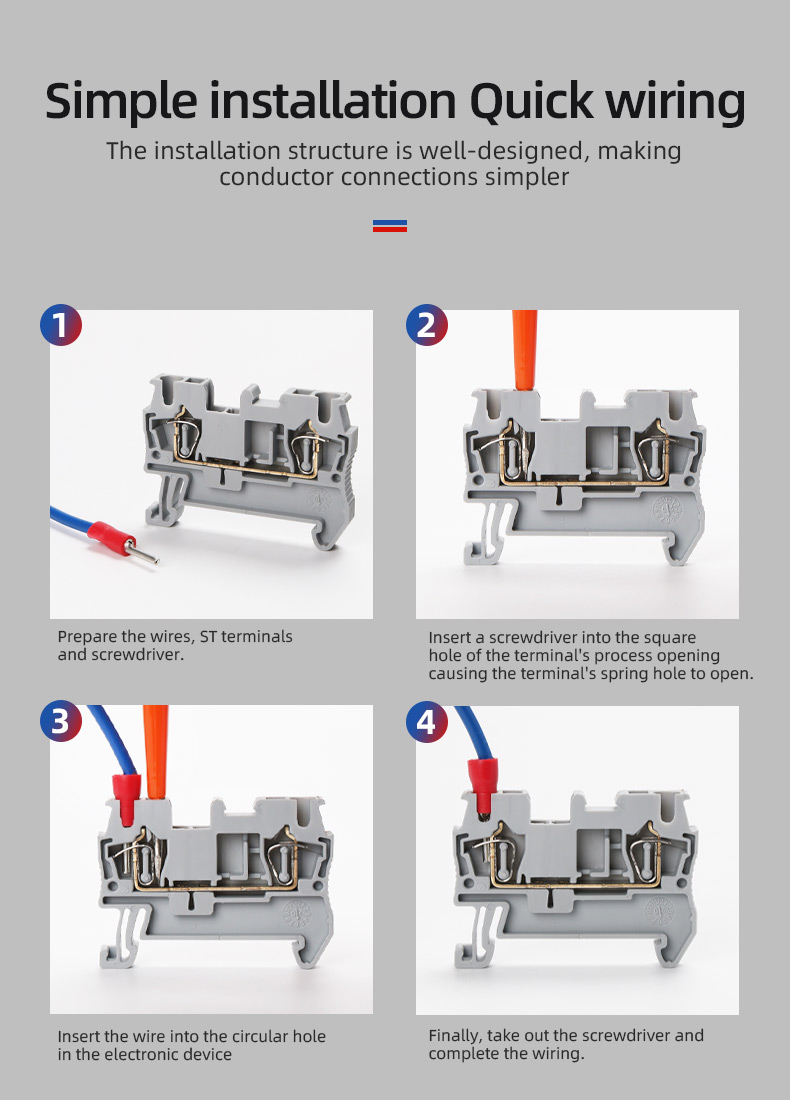 Simple installation Quick wiring

The installation structure is well-designed, making conductor connections simpler

1

Prepare the wires, ST terminals and screwdriver.

2

Insert a screwdriver into the square hole of the terminal's process opening causing the terminal's spring hole to open.

3

Insert the wire into the circular hole in the electronic device

4

Finally, take out the screwdriver and complete the wiring.