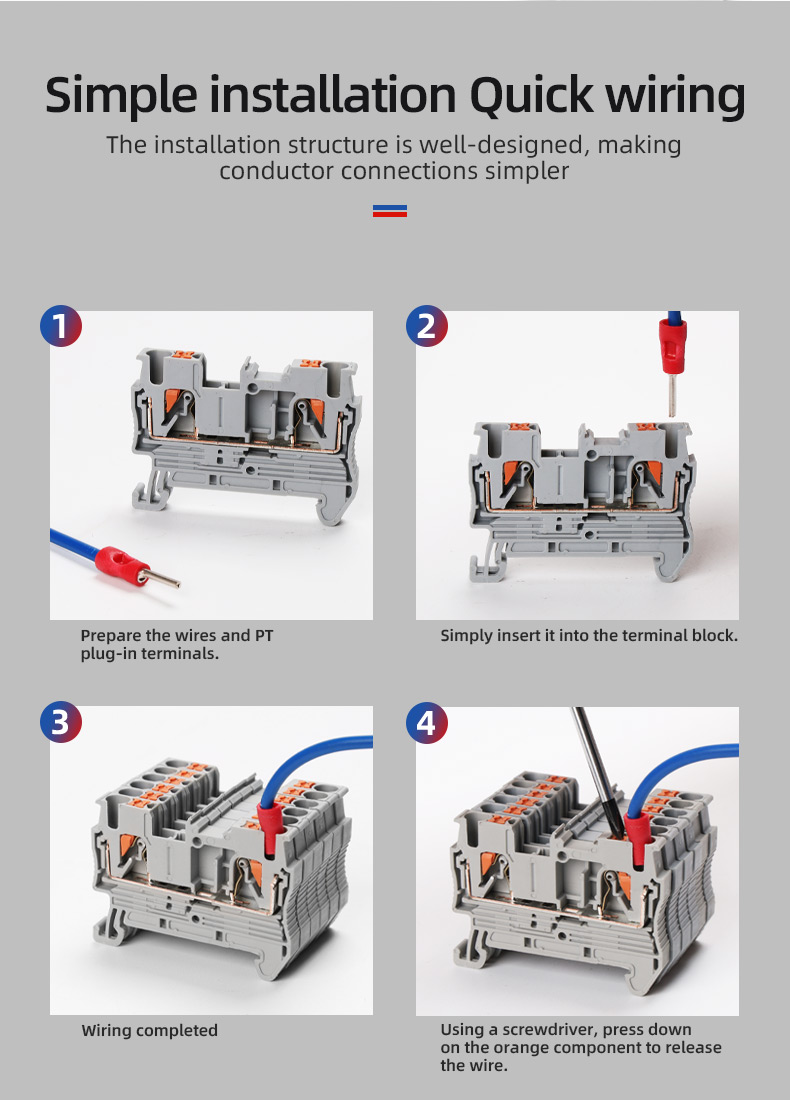 Simple installation Quick wiring

The installation structure is well-designed, making conductor connections simpler

1

Prepare the wires and PT plug-in terminals.

2

Simply insert it into the terminal block.

3

Wiring completed

4

Using a screwdriver, press down on the orange component to release the wire.