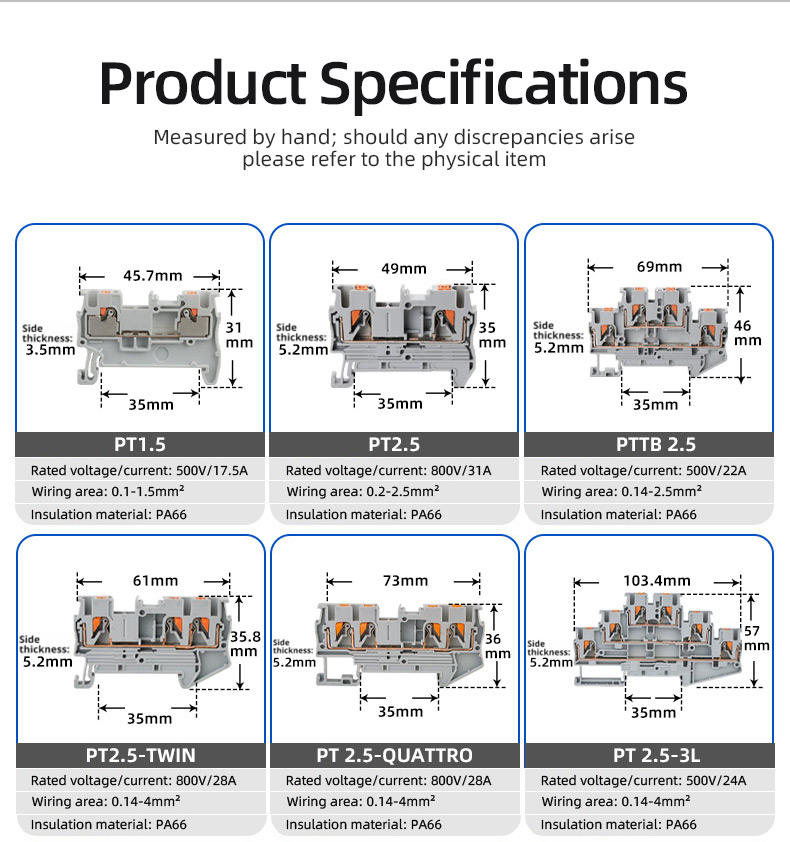 Product Specifications

Measured by hand; should any discrepancies arise please refer to the physical item

45.7mm
Side thickness: 3.5mm
31 mm
35mm
PT1.5
Rated voltage/current: 500V/17.5A
Wiring area: 0.1-1.5mm²
Insulation material: PA66

49mm
Side thickness: 5.2mm
35 mm
35mm
PT2.5
Rated voltage/current: 800V/31A
Wiring area: 0.2-2.5mm²
Insulation material: PA66

69mm
Side thickness: 5.2mm
46 mm
35mm
PTTB 2.5
Rated voltage/current: 500V/22A
Wiring area: 0.14-2.5mm²
Insulation material: PA66

61mm
Side thickness: 5.2mm
35.8 mm
35mm
PT2.5-TWIN
Rated voltage/current: 800V/28A
Wiring area: 0.14-4mm²
Insulation material: PA66

73mm
Side thickness: 5.2mm
36 mm
35mm
PT 2.5-QUATTRO
Rated voltage/current: 800V/28A
Wiring area: 0.14-4mm²
Insulation material: PA66

103.4mm
Side thickness: 5.2mm
57 mm
35mm
PT 2.5-3L
Rated voltage/current: 500V/24A
Wiring area: 0.14-4mm²
Insulation material: PA66