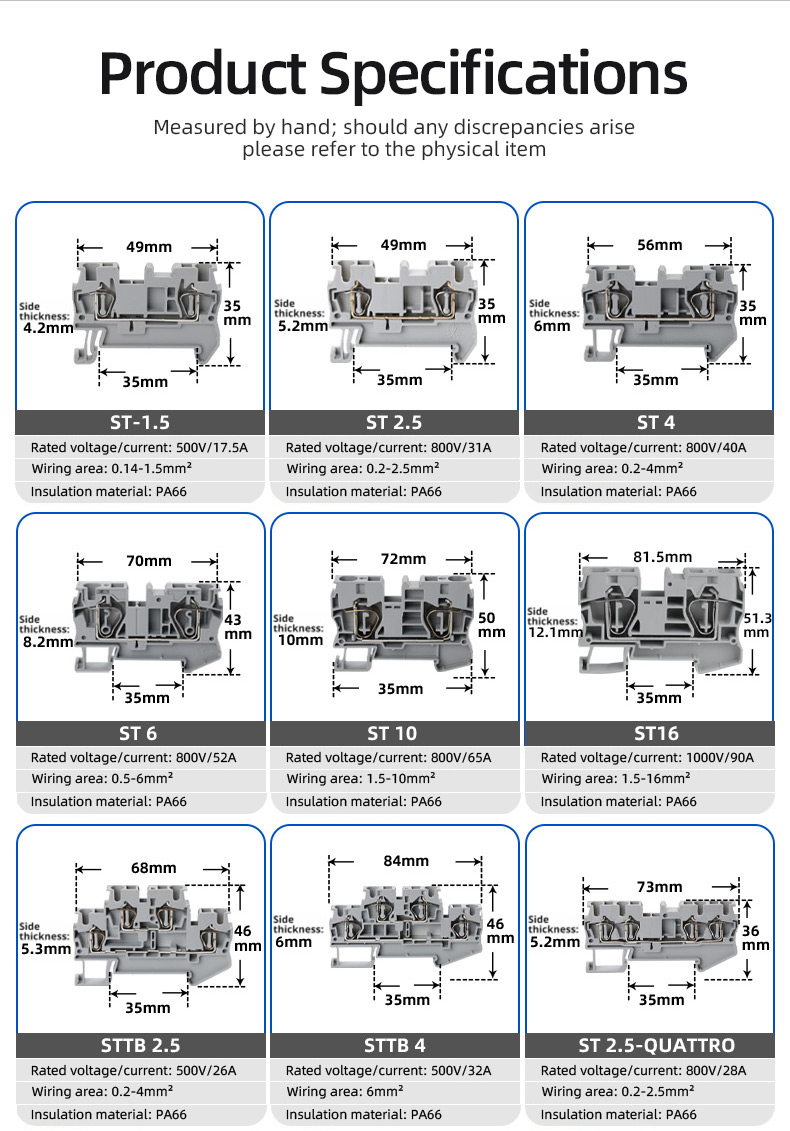 Product Specifications

Measured by hand; should any discrepancies arise please refer to the physical item

49mm
Side thickness: 4.2mm
35 mm
35mm
ST-1.5
Rated voltage/current: 500V/17.5A
Wiring area: 0.14-1.5mm²
Insulation material: PA66

49mm
Side thickness: 5.2mm
35 mm
35mm
ST 2.5
Rated voltage/current: 800V/31A
Wiring area: 0.2-2.5mm²
Insulation material: PA66

56mm
Side thickness: 6mm
35 mm
35mm
ST 4
Rated voltage/current: 800V/40A
Wiring area: 0.2-4mm²
Insulation material: PA66

70mm
Side thickness: 8.2mm
43 mm
35mm
ST 6
Rated voltage/current: 800V/52A
Wiring area: 0.5-6mm²
Insulation material: PA66

72mm
Side thickness: 10mm
50 mm
35mm
ST 10
Rated voltage/current: 800V/65A
Wiring area: 1.5-10mm²
Insulation material: PA66

81.5mm
Side thickness: 12.1mm
51.3 mm
35mm
ST16
Rated voltage/current: 1000V/90A
Wiring area: 1.5-16mm²
Insulation material: PA66

68mm
Side thickness: 5.3mm
46 mm
35mm
STTB 2.5
Rated voltage/current: 500V/26A
Wiring area: 0.2-4mm²
Insulation material: PA66

84mm
Side thickness: 6mm
46 mm
35mm
STTB 4
Rated voltage/current: 500V/32A
Wiring area: 6mm²
Insulation material: PA66

73mm
Side thickness: 5.2mm
36 mm
35mm
ST 2.5-QUATTRO
Rated voltage/current: 800V/28A
Wiring area: 0.2-2.5mm²
Insulation material: PA66